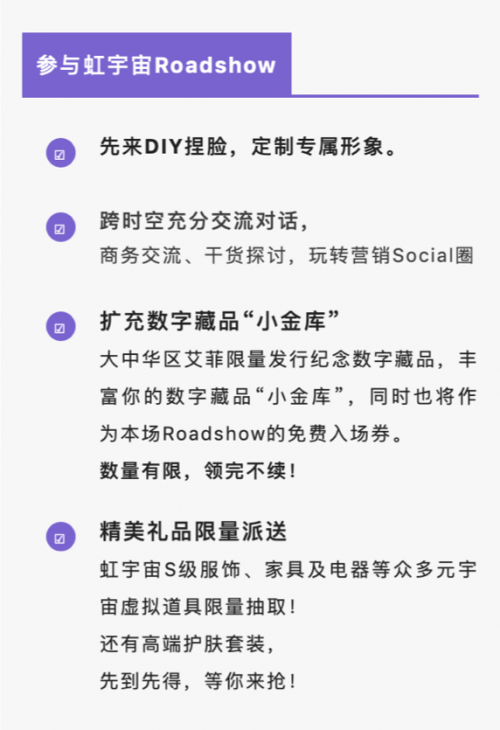 参与虹宇宙Roadshow

☑ 先来DIY捏脸，定制专属形象。

☑ 跨时空充分交流对话，
商务交流、干货探讨，玩转营销Social圈

☑ 扩充数字藏品“小金库”
大中华区艾菲限量发行纪念数字藏品，丰富你的数字藏品“小金库”，同时也将作为本场Roadshow的免费入场券。
数量有限，领完不续！

☑ 精美礼品限量派送
虹宇宙S级服饰、家具及电器等众多元宇宙虚拟道具限量抽取！
还有高端护肤套装，
先到先得，等你来抢！