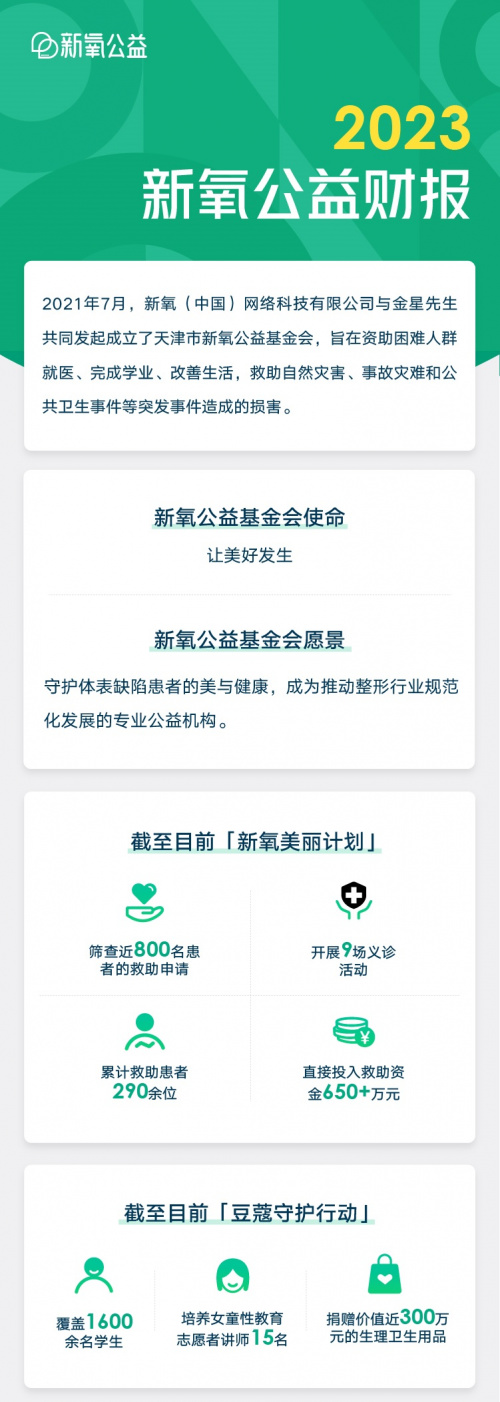 新氧公益

2023
新氧公益财报

2021年7月，新氧（中国）网络科技有限公司与金星先生共同发起成立了天津市新氧公益基金会，旨在资助困难人群就医、完成学业、改善生活，救助自然灾害、事故灾难和公共卫生事件等突发事件造成的损害。

新氧公益基金会使命

让美好发生

新氧公益基金会愿景

守护体表缺陷患者的美与健康，成为推动整形行业规范化发展的专业公益机构。

截至目前「新氧美丽计划」

筛查近800名患者的救助申请

开展9场义诊活动

累计救助患者290余位

直接投入救助资金650+万元

截至目前「豆蔻守护行动」

覆盖1600余名学生

培养女童性教育志愿者讲师15名

捐赠价值近300万元的生理卫生用品