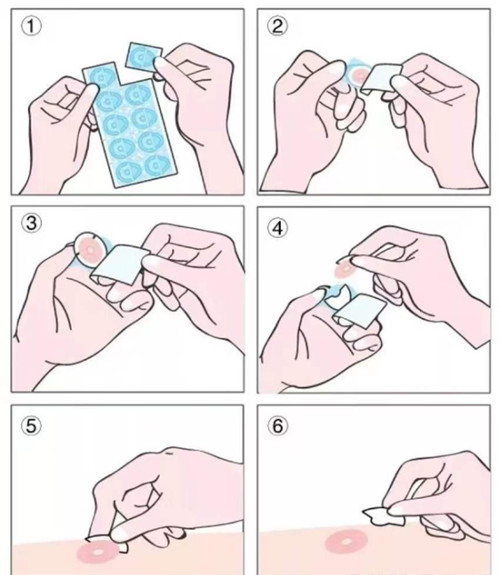 ①
②
③
④
⑤
⑥